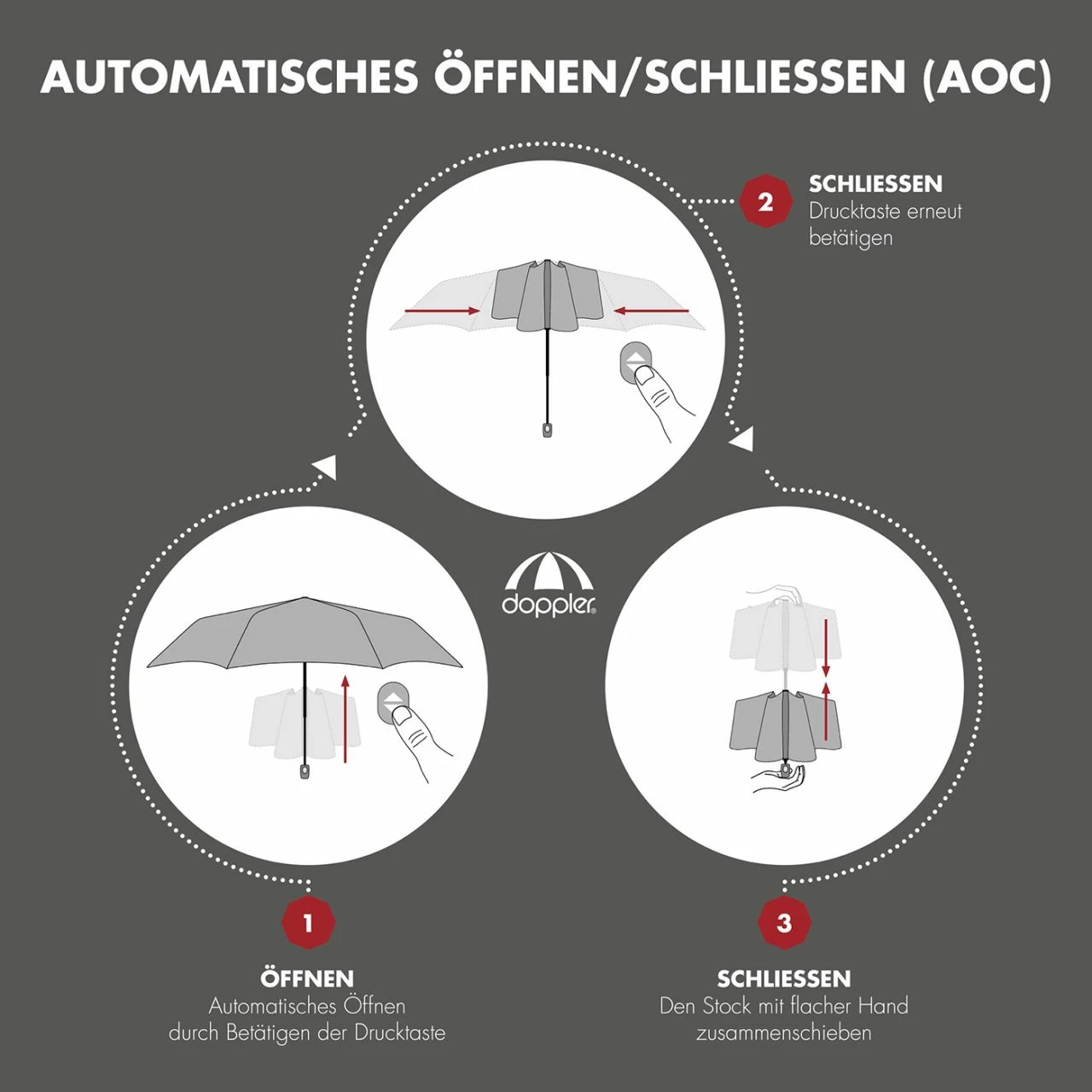 AUTOMATISCHES ÖFFNEN/SCHLIESSEN (AOC)

2 SCHLIESSEN
Drucktaste erneut betätigen

doppler

1 ÖFFNEN
Automatisches Öffnen durch Betätigen der Drucktaste

3 SCHLIESSEN
Den Stock mit flacher Hand zusammenschieben